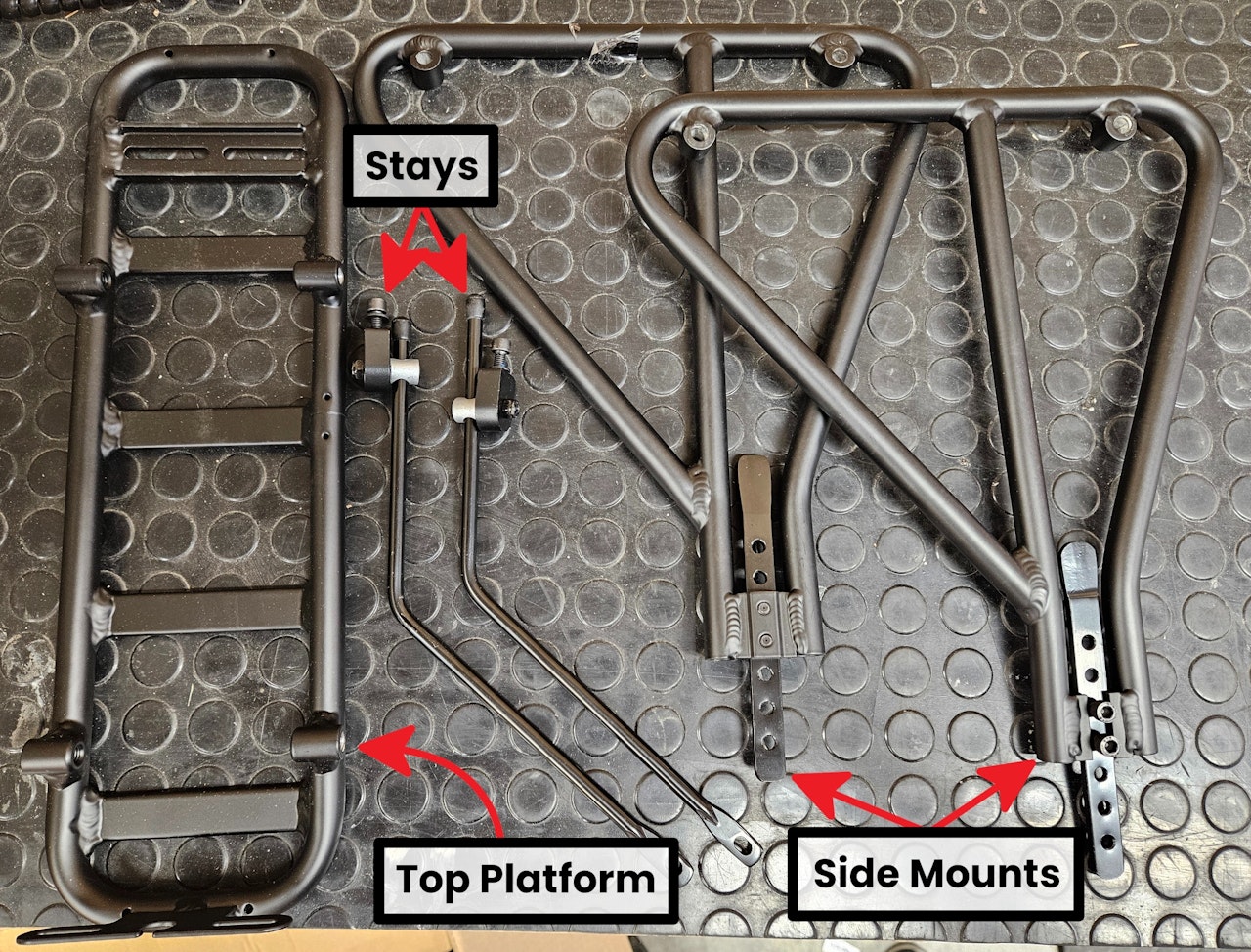 Stays

Top Platform

Side Mounts