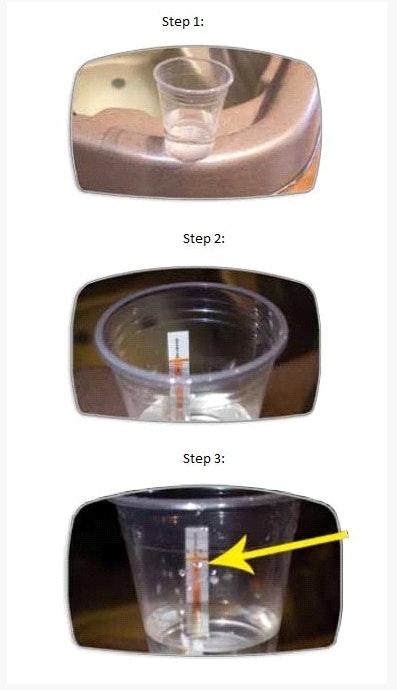 Step 1:

Step 2:

Step 3: