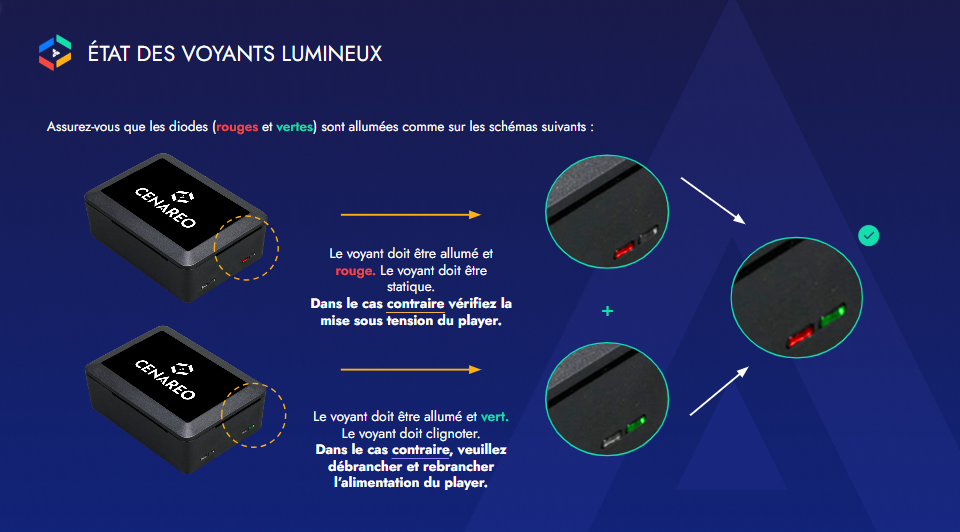 ÉTAT DES VOYANTS LUMINEUX

Assurez-vous que les diodes (rouges et vertes) sont allumées comme sur les schémas suivants :

CENAREO

Le voyant doit être allumé et rouge. Le voyant doit être statique.
Dans le cas contraire vérifiez la mise sous tension du player.

+

CENAREO

Le voyant doit être allumé et vert.
Le voyant doit clignoter.
Dans le cas contraire, veuillez débrancher et rebrancher l'alimentation du player.