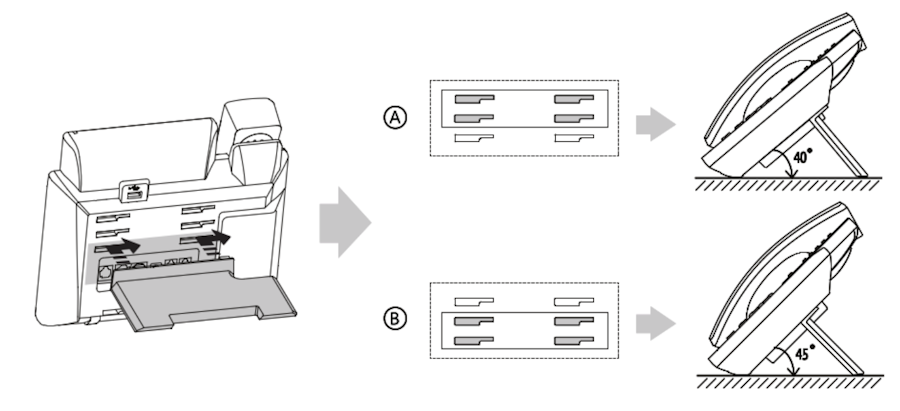 A

40°

B

45°